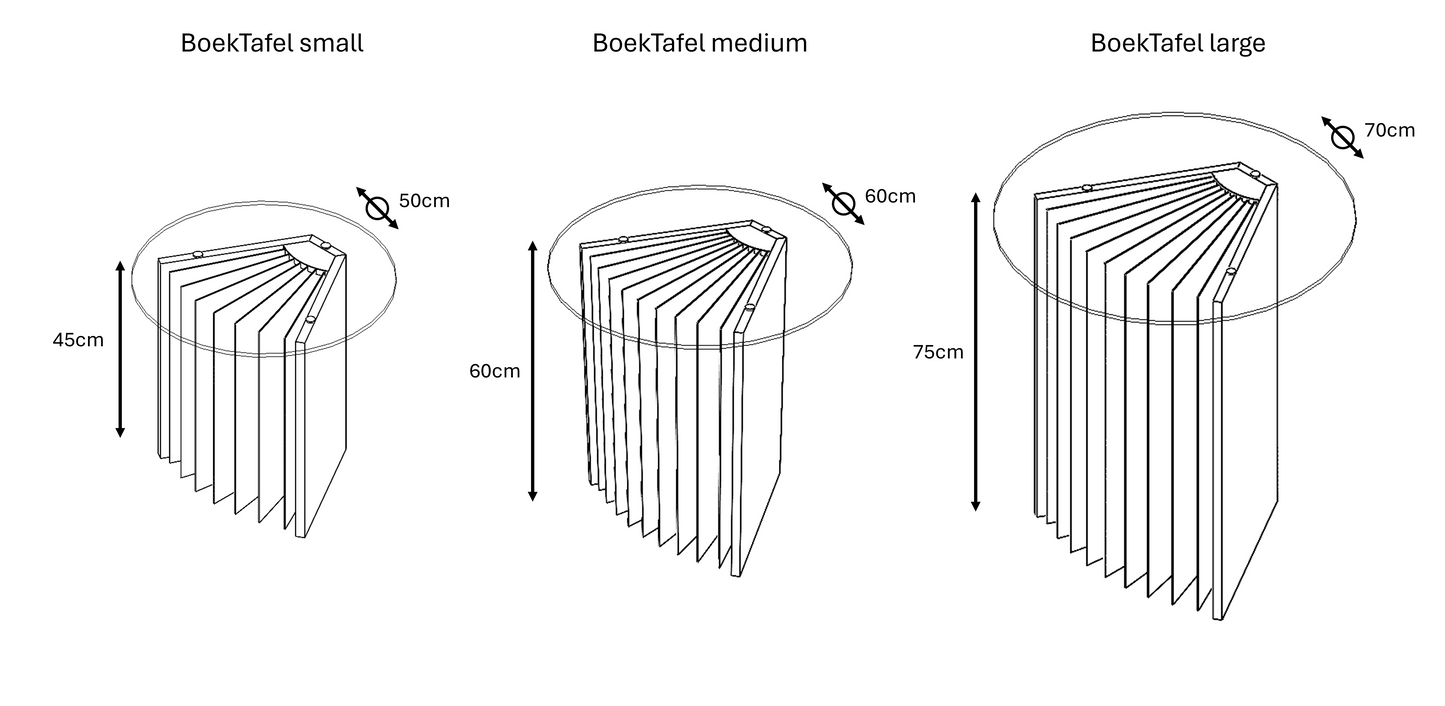 BoekTafel small

50cm

45cm

BoekTafel medium

60cm

60cm

BoekTafel large

70cm

75cm